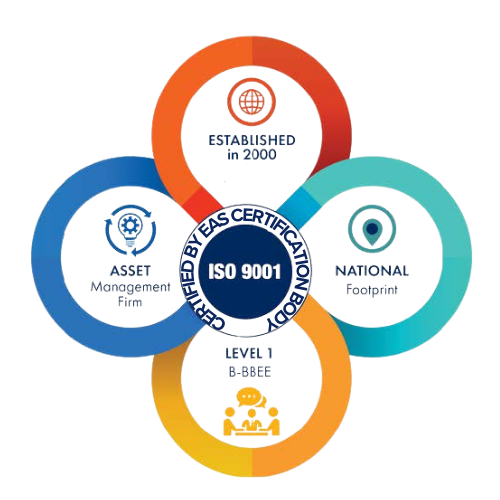 ESTABLISHED
in 2000

ASSET
Management
Firm

CERTIFIED BY EAS CERTIFICATION BODY

ISO 9001

NATIONAL
Footprint

LEVEL 1
B-BBEE